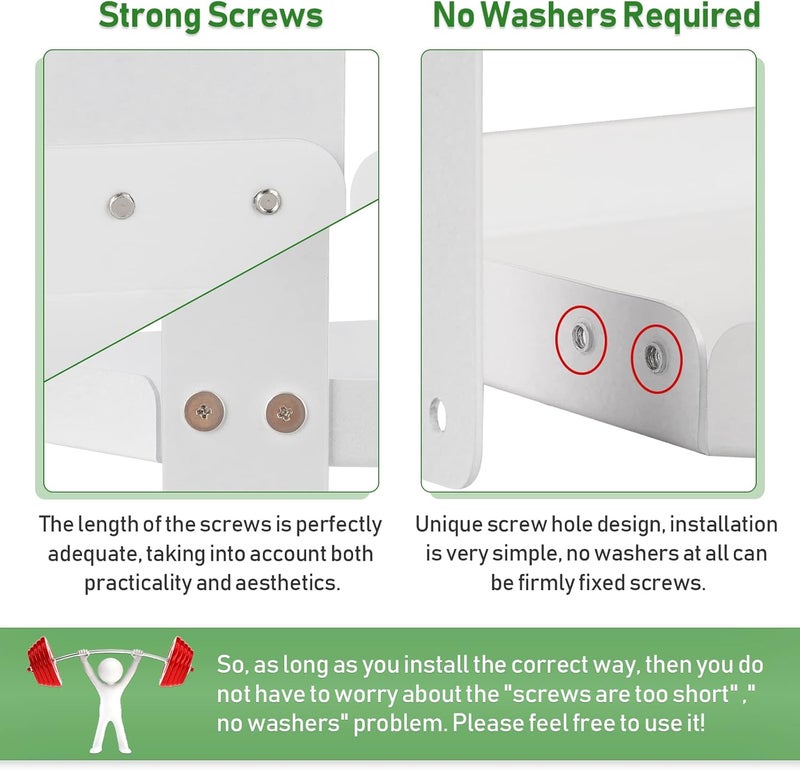 Strong Screws

The length of the screws is perfectly adequate, taking into account both practicality and aesthetics.

No Washers Required

Unique screw hole design, installation is very simple, no washers at all can be firmly fixed screws.

So, as long as you install the correct way, then you do not have to worry about the "screws are too short" ," no washers" problem. Please feel free to use it!